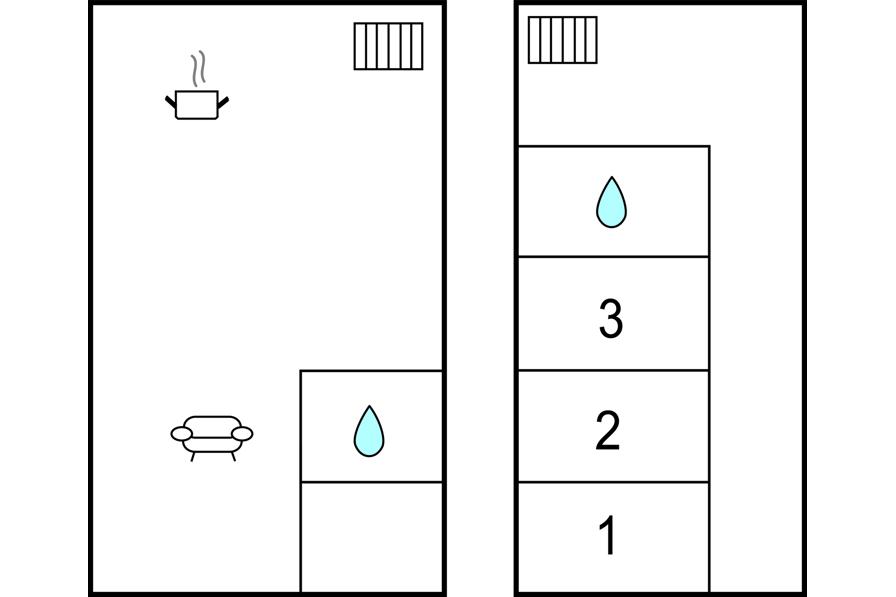 3

2

1