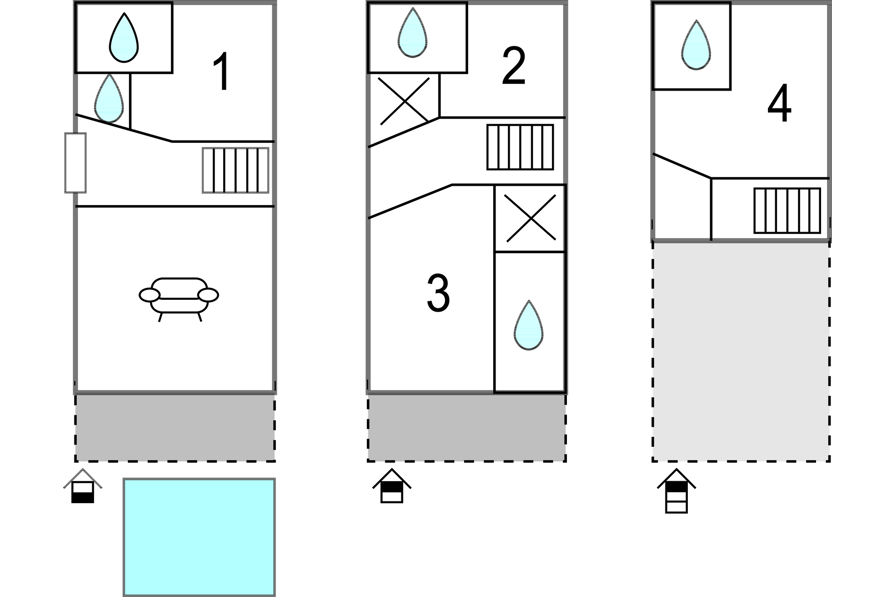 1

2

3

4