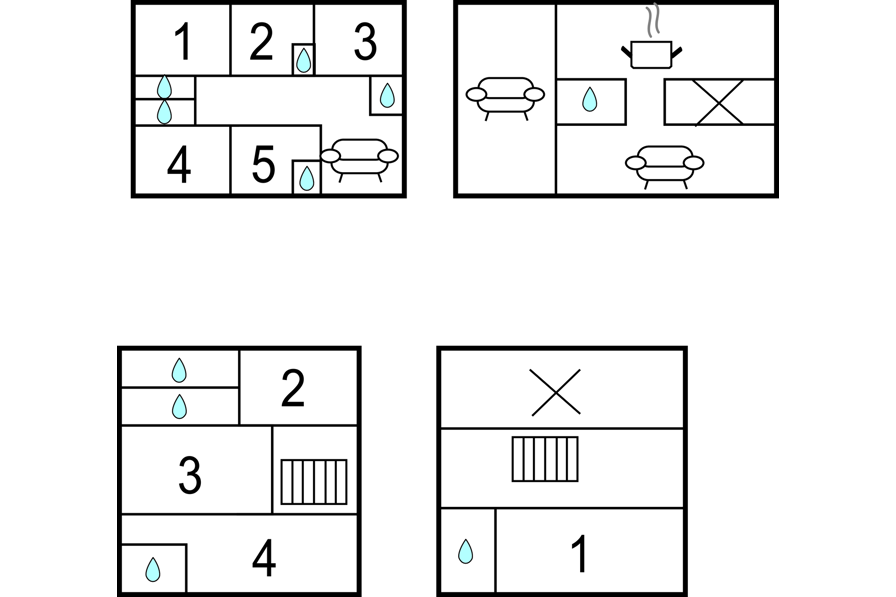 1 2 3
4 5

2
3
4

1