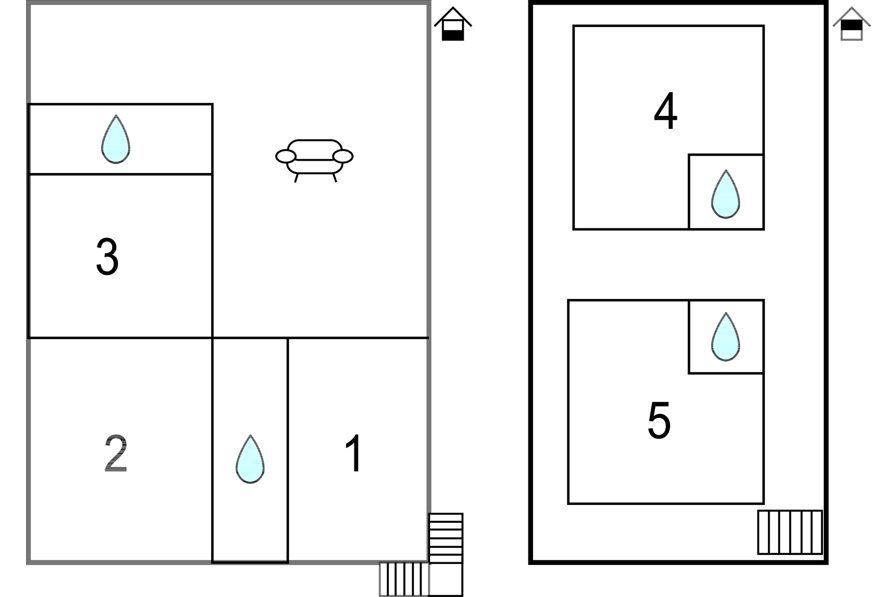 3

2

1

4

5