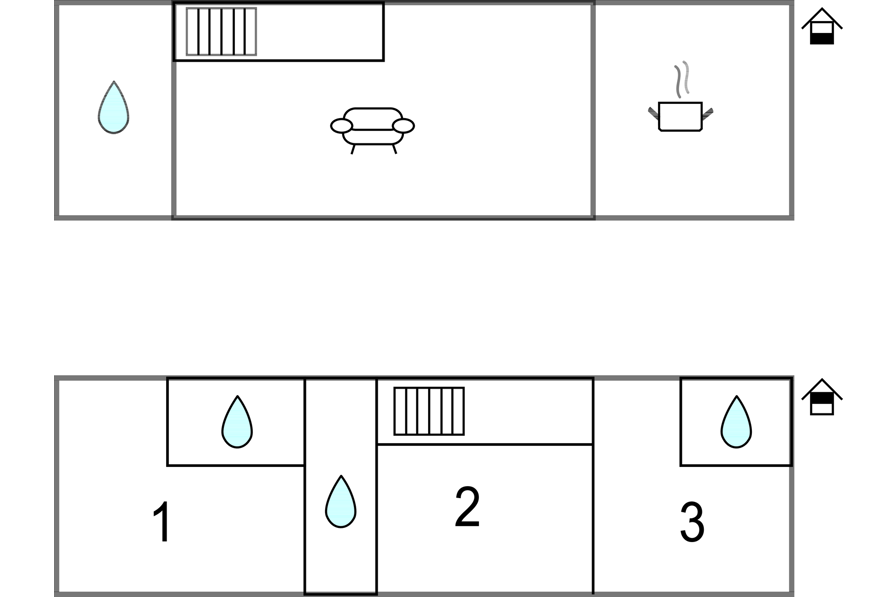 1

2

3