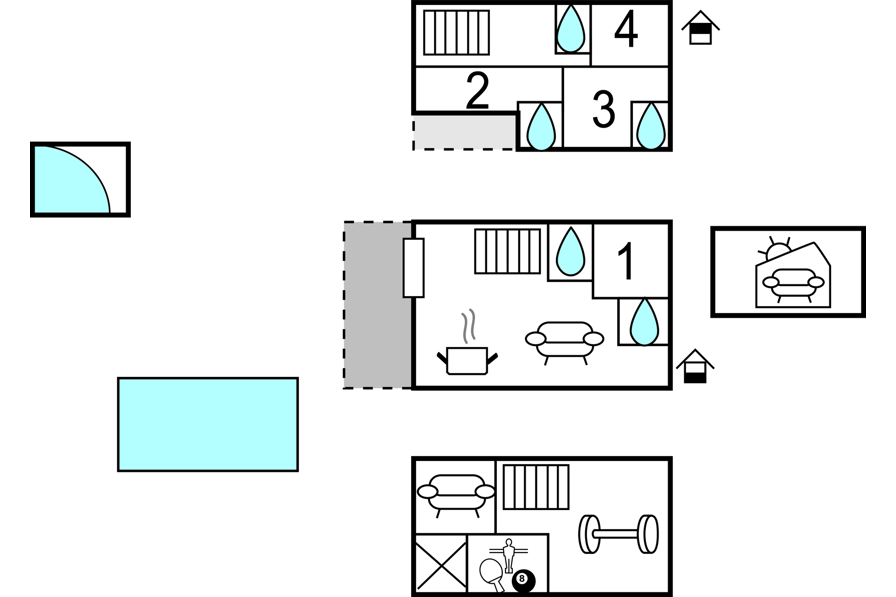 4
2
3
1
8