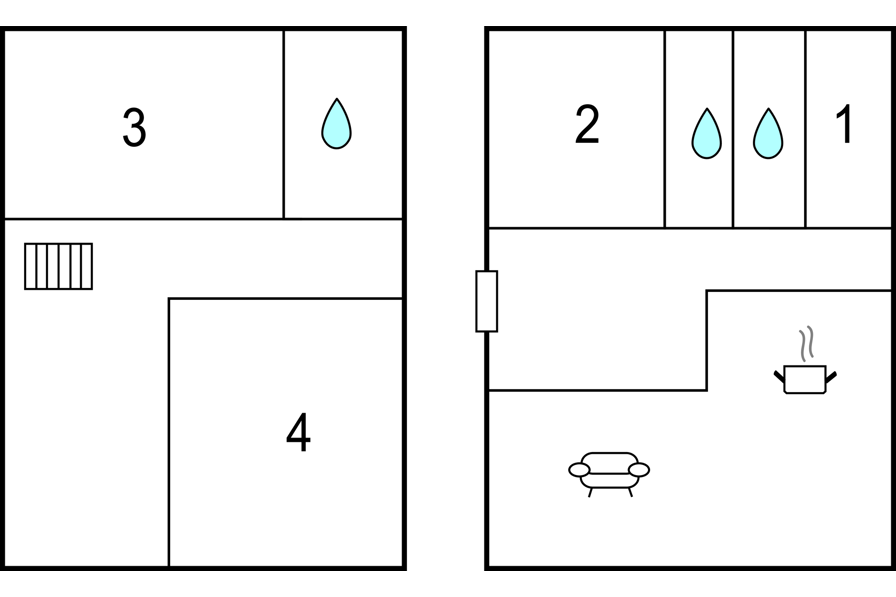 3

4

2

1