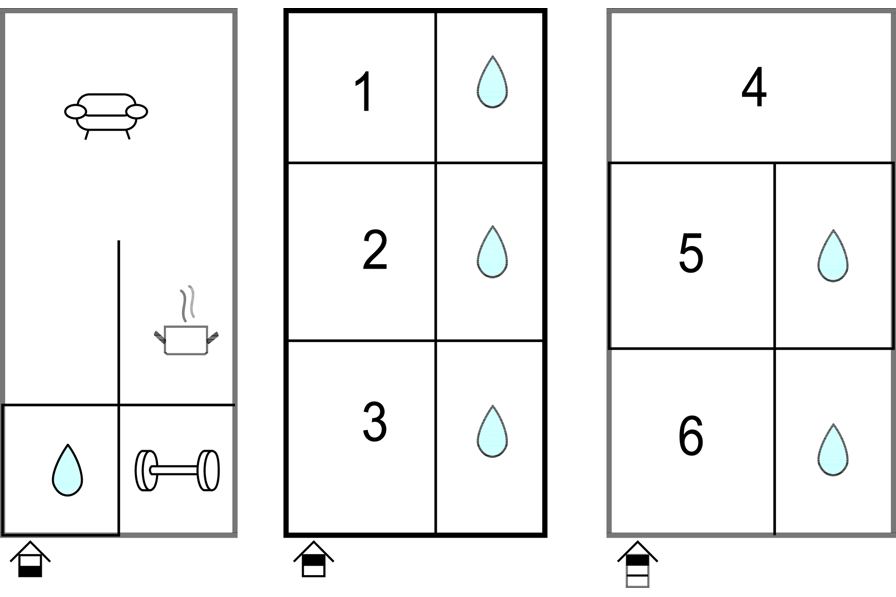 1
2
3
4
5
6