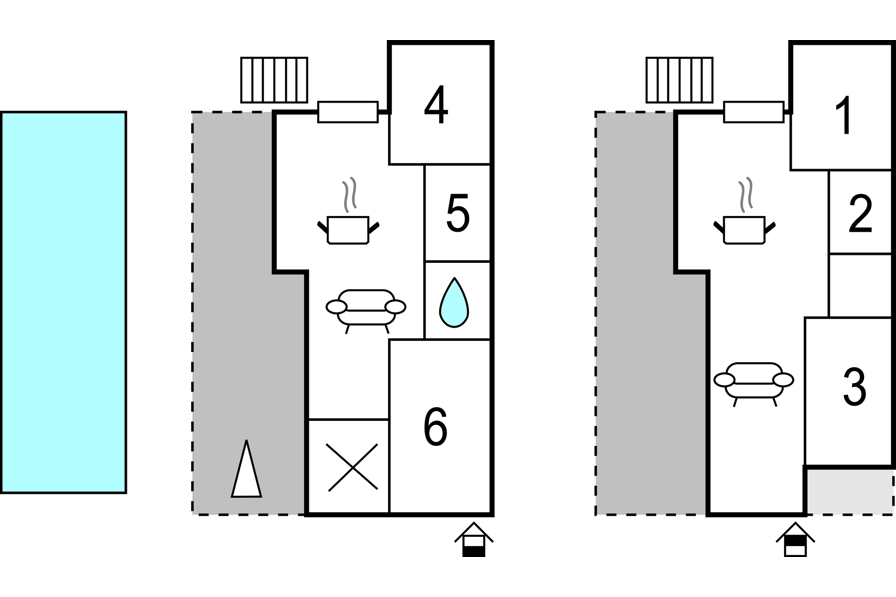 4
5
6
1
2
3