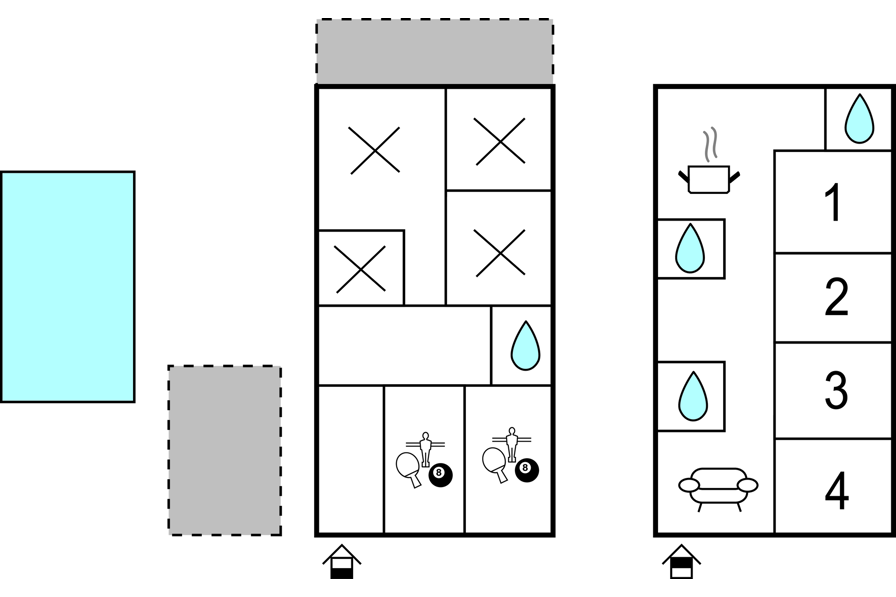 8
8
1
2
3
4